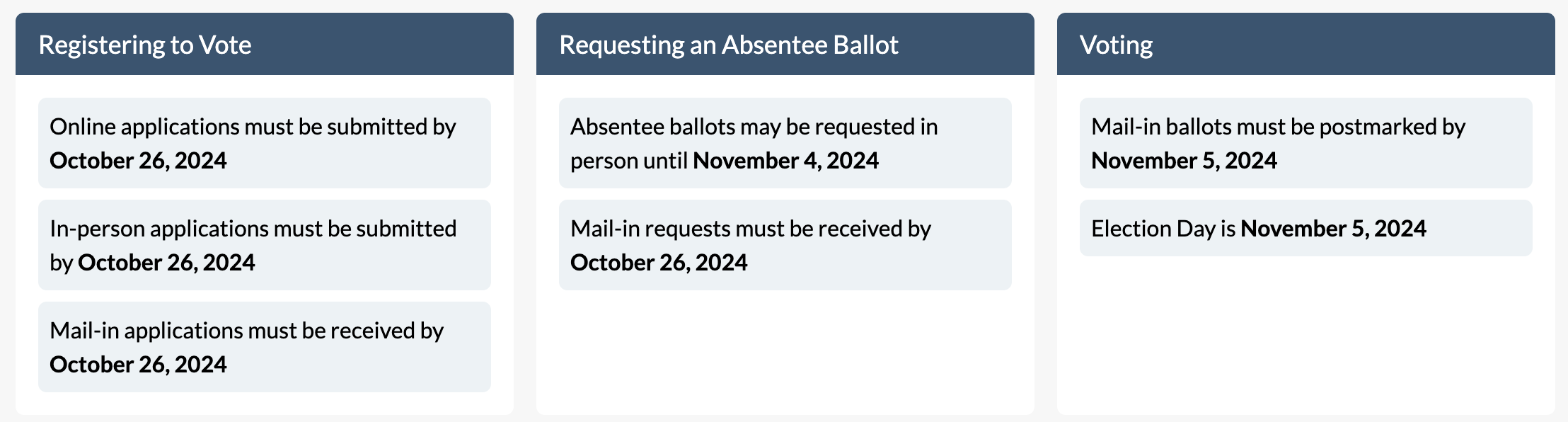 Registering to Vote

Online applications must be submitted by October 26, 2024

In-person applications must be submitted by October 26, 2024

Mail-in applications must be received by October 26, 2024

Requesting an Absentee Ballot

Absentee ballots may be requested in person until November 4, 2024

Mail-in requests must be received by October 26, 2024

Voting

Mail-in ballots must be postmarked by November 5, 2024

Election Day is November 5, 2024